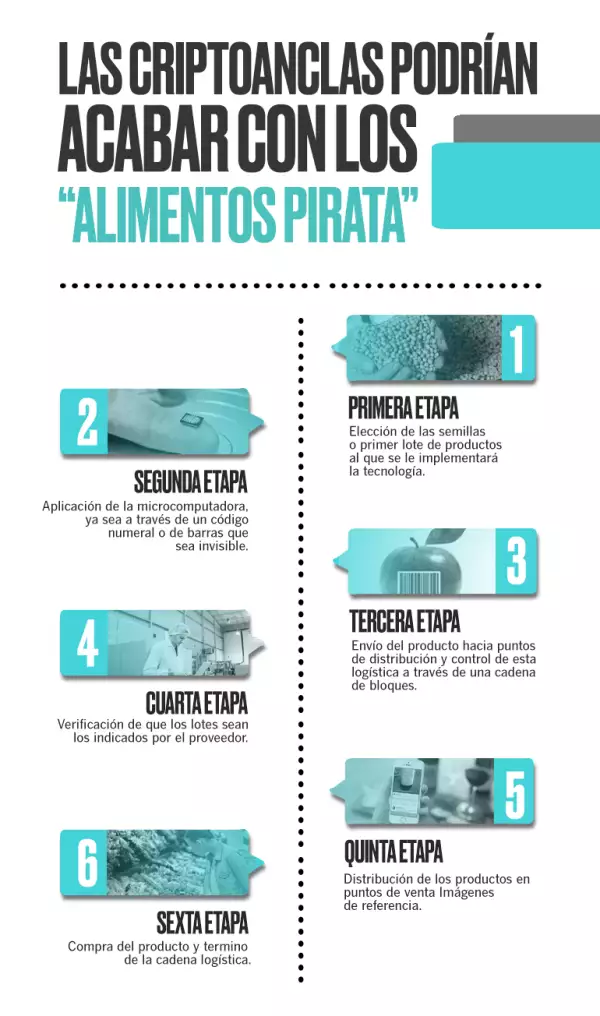 LAS CRIPTOANCLAS PODRÍAN ACABAR CON LOS "ALIMENTOS PIRATA"

1

PRIMERA ETAPA

Elección de las semillas o primer lote de productos al que se le implementará la tecnología.

2

SEGUNDA ETAPA

Aplicación de la microcomputadora, ya sea a través de un código numeral o de barras que sea invisible.

3

TERCERA ETAPA

Envío del producto hacia puntos de distribución y control de esta logística a través de una cadena de bloques.

4

CUARTA ETAPA

Verificación de que los lotes sean los indicados por el proveedor.

5

QUINTA ETAPA

Distribución de los productos en puntos de venta Imágenes de referencia.

6

SEXTA ETAPA

Compra del producto y termino de la cadena logística.