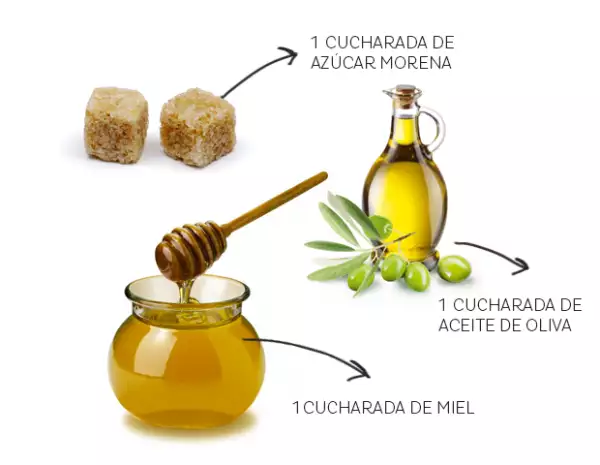 1 CUCHARADA DE AZÚCAR MORENA

1 CUCHARADA DE ACEITE DE OLIVA

1 CUCHARADA DE MIEL