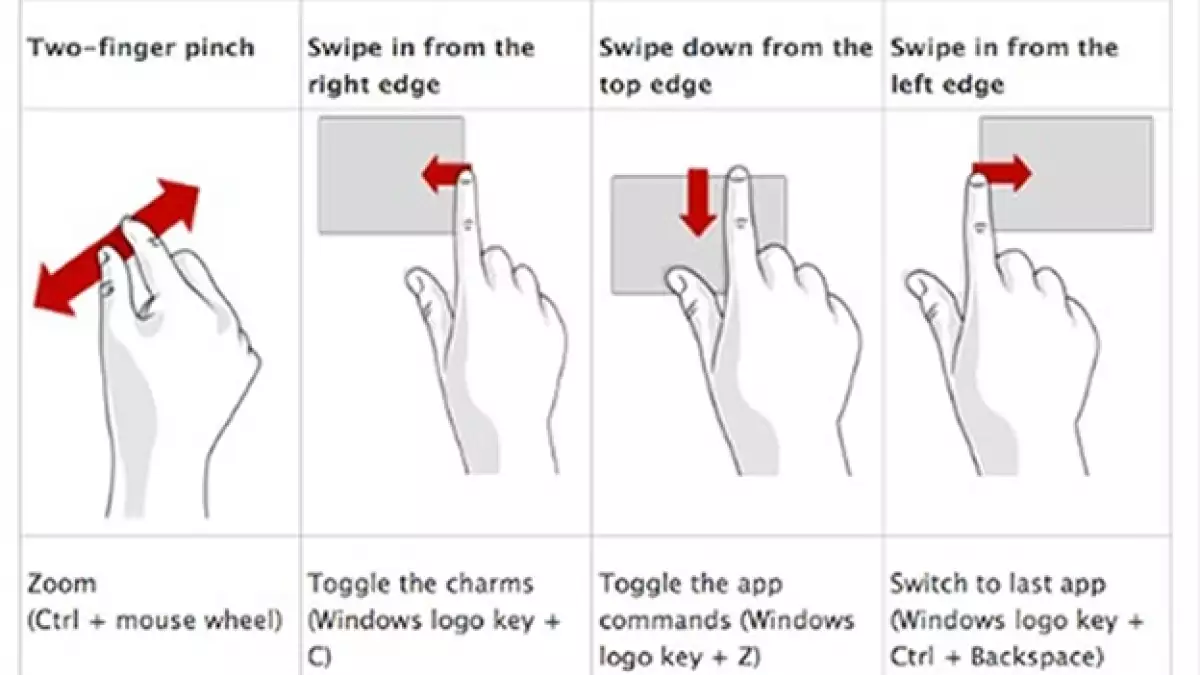 | Two-finger pinch | Swipe in from the right edge | Swipe down from the top edge | Swipe in from the left edge |
|---|---|---|---|
| | | | |
| Zoom (Ctrl + mouse wheel) | Toggle the charms (Windows logo key + C) | Toggle the app commands (Windows logo key + Z) | Switch to last app (Windows logo key + Ctrl + Backspace) |