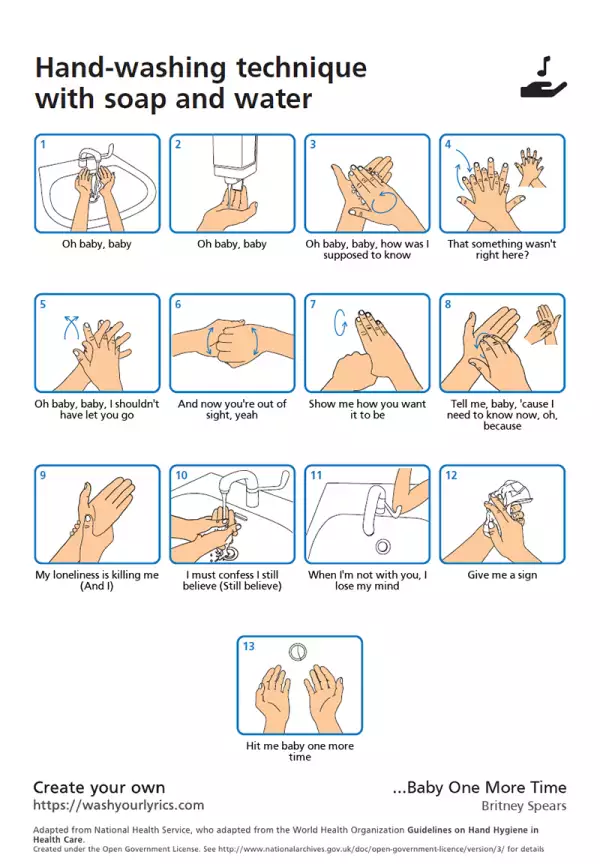 Hand-washing technique with soap and water

1
Oh baby, baby

2
Oh baby, baby

3
Oh baby, baby, how was I supposed to know

4
That something wasn't right here?

5
Oh baby, baby, I shouldn't have let you go

6
And now you're out of sight, yeah

7
Show me how you want it to be

8
Tell me, baby, 'cause I need to know now, oh, because

9
My loneliness is killing me (And I)

10
I must confess I still believe (Still believe)

11
When I'm not with you, I lose my mind

12
Give me a sign

13
Hit me baby one more time

Create your own
https://washyourlyrics.com

...Baby One More Time
Britney Spears

Adapted from National Health Service, who adapted from the World Health Organization Guidelines on Hand Hygiene in Health Care.
Created under the Open Government License. See http://www.nationalarchives.gov.uk/doc/open-government-licence/version/3/ for details