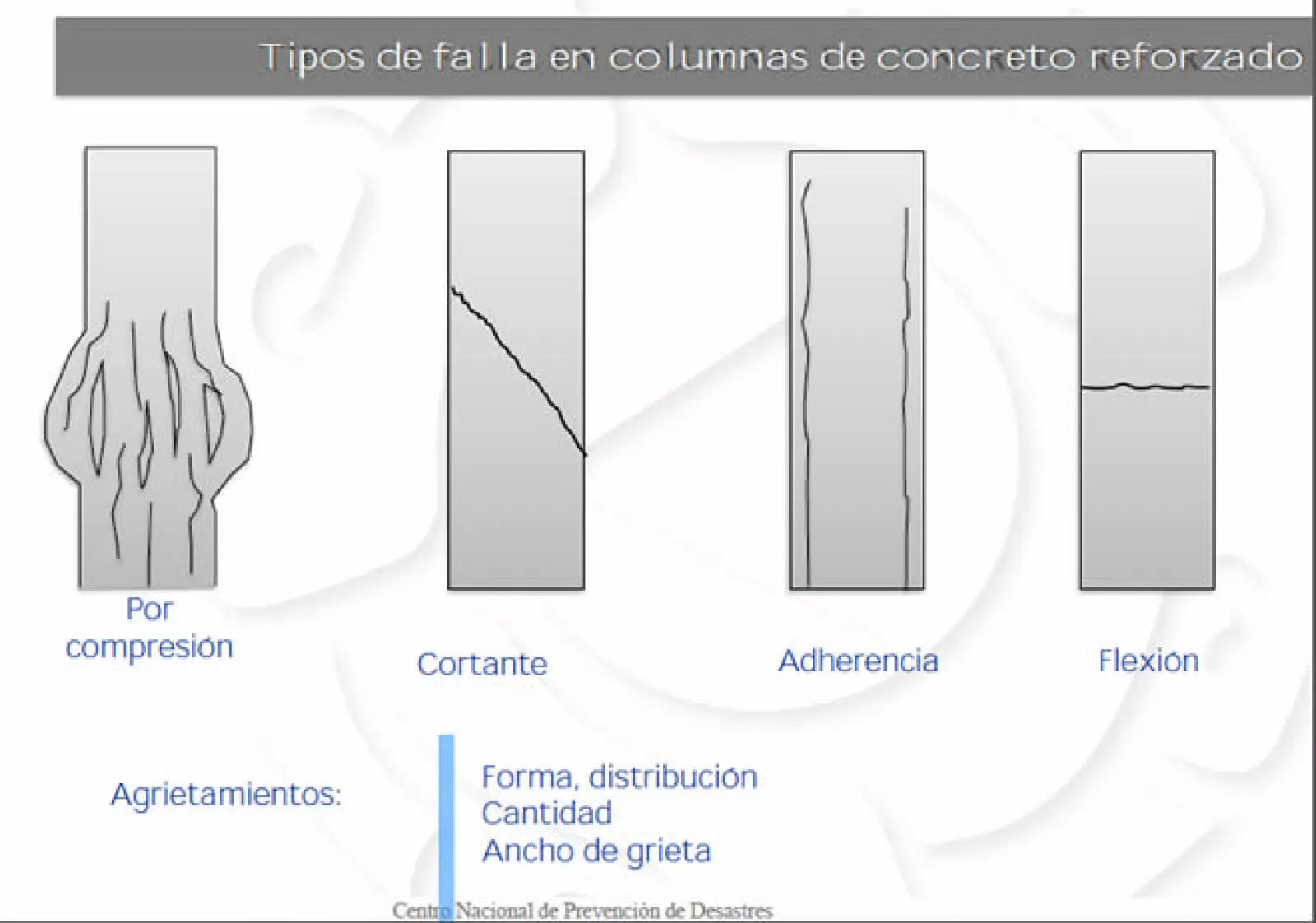 Tipos de falla en columnas de concreto reforzado

Por compresión

Cortante

Adherencia

Flexión

Agrietamientos:

Forma, distribución
Cantidad
Ancho de grieta

Centro Nacional de Prevención de Desastres