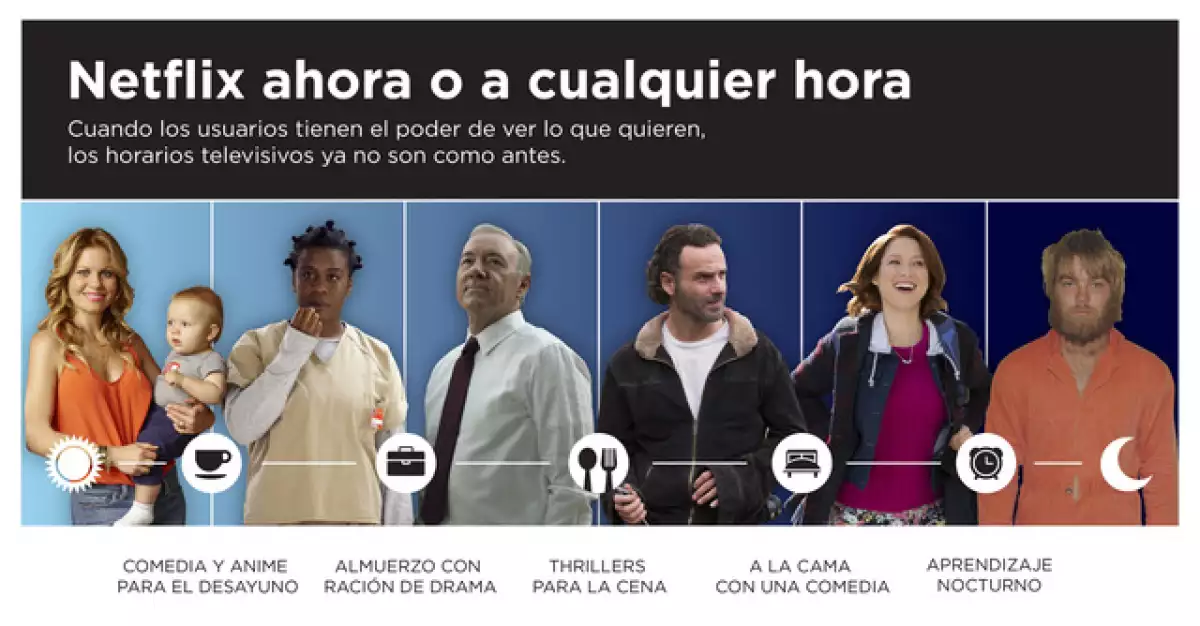 Netflix ahora o a cualquier hora

Cuando los usuarios tienen el poder de ver lo que quieren, los horarios televisivos ya no son como antes.

COMEDIA Y ANIME PARA EL DESAYUNO

ALMUERZO CON RACIÓN DE DRAMA

THRILLERS PARA LA CENA

A LA CAMA CON UNA COMEDIA

APRENDIZAJE NOCTURNO