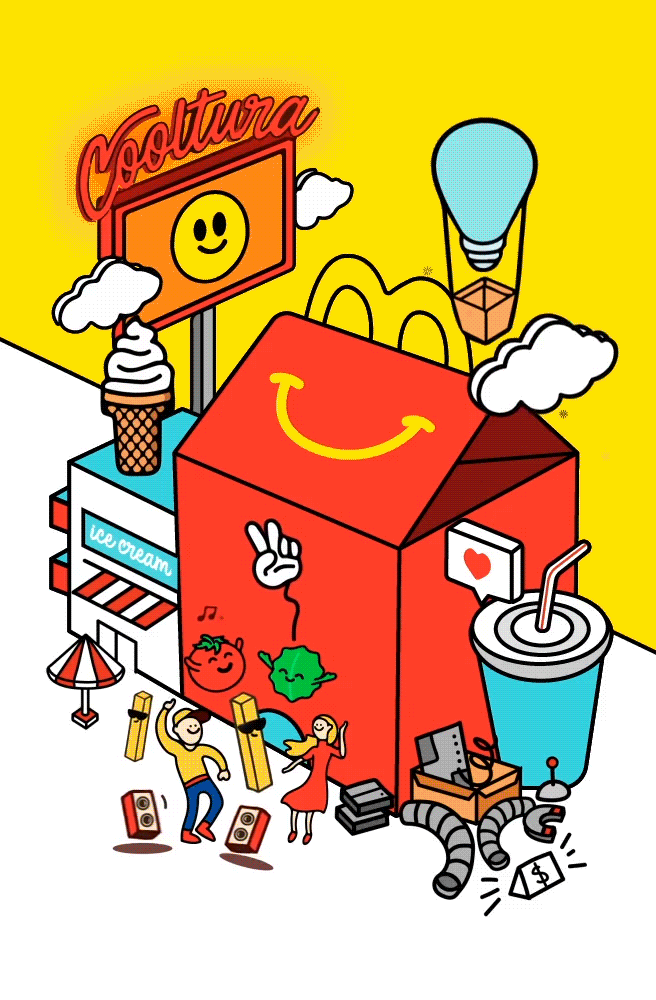 Cooltura

ice cream

$