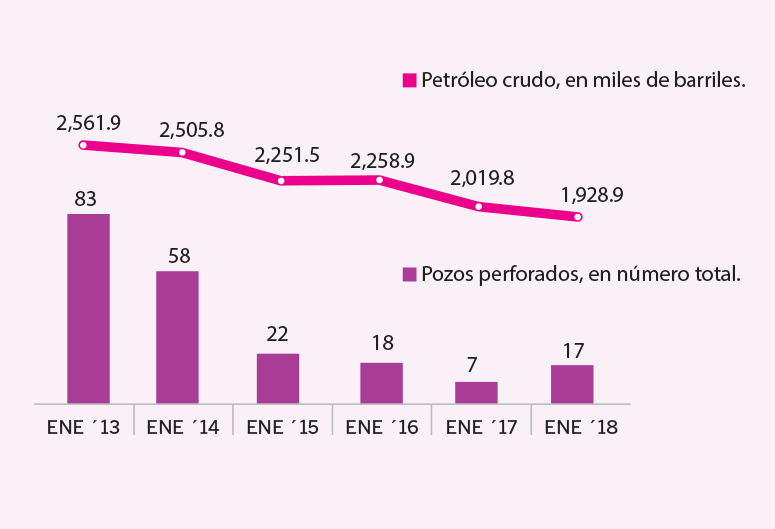 Petróleo crudo, en miles de barriles.

2,561.9
2,505.8
2,251.5
2,258.9
2,019.8
1,928.9

Pozos perforados, en número total.

83
58
22
18
7
17

ENE ´13
ENE ´14
ENE ´15
ENE ´16
ENE ´17
ENE ´18