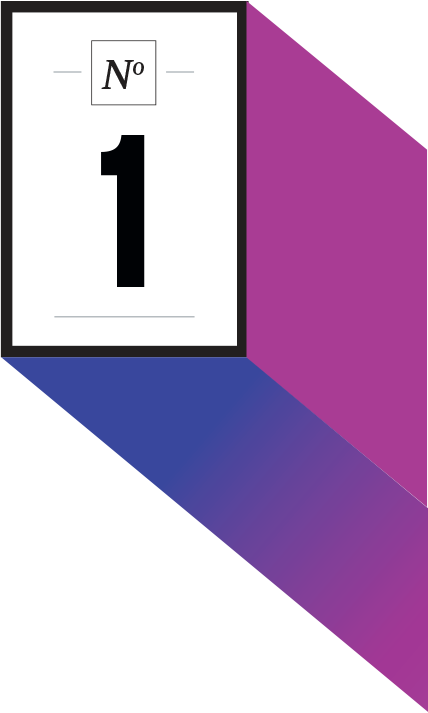 No

1