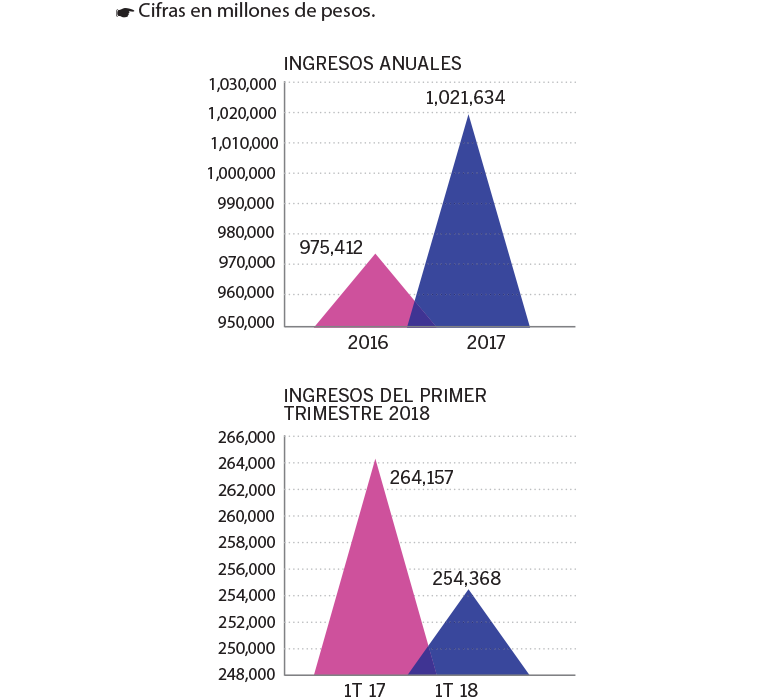 ☛ Cifras en millones de pesos.

INGRESOS ANUALES

1,030,000
1,020,000
1,010,000
1,000,000
990,000
980,000
970,000
960,000
950,000

975,412
1,021,634

2016
2017

INGRESOS DEL PRIMER TRIMESTRE 2018

266,000
264,000
262,000
260,000
258,000
256,000
254,000
252,000
250,000
248,000

264,157
254,368

1T 17
1T 18