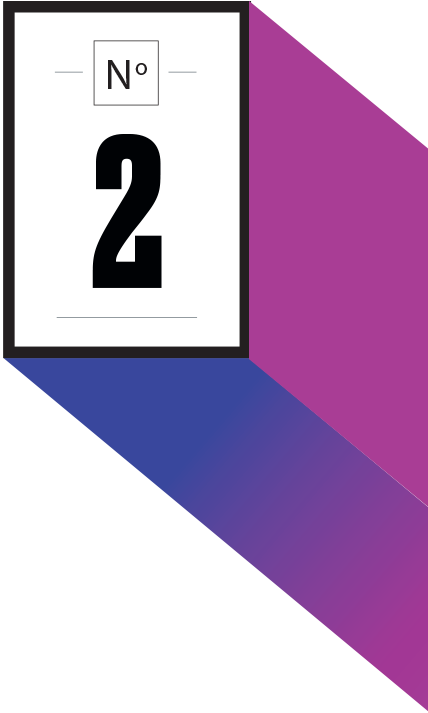 Nº

2