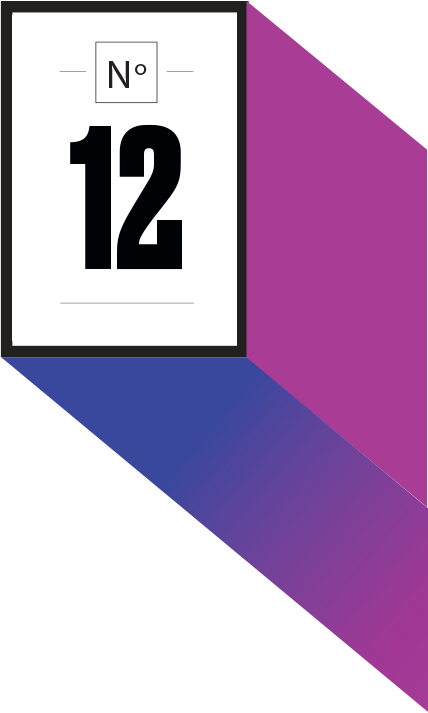 N°

12