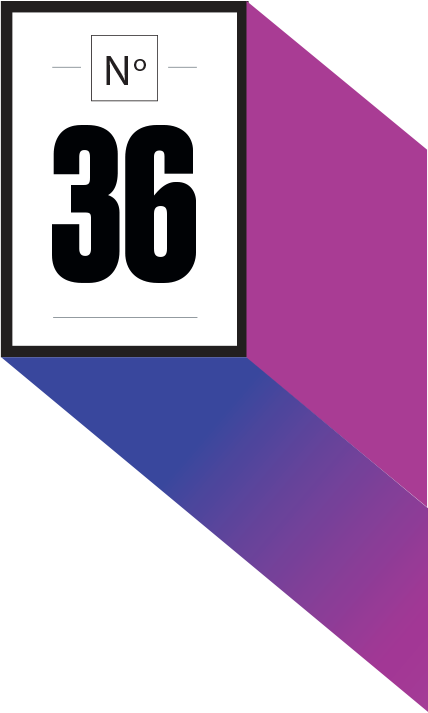 Nº

36