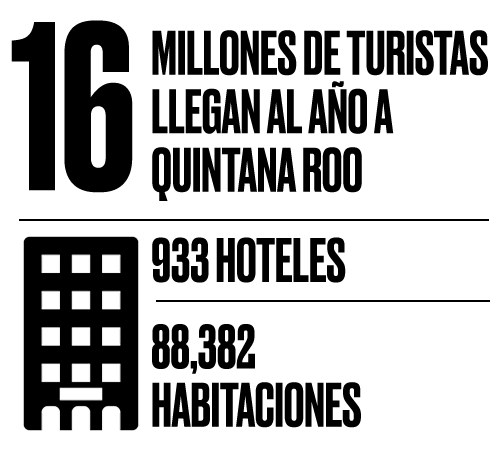 16 MILLONES DE TURISTAS LLEGAN AL AÑO A QUINTANA ROO

933 HOTELES

88,382 HABITACIONES