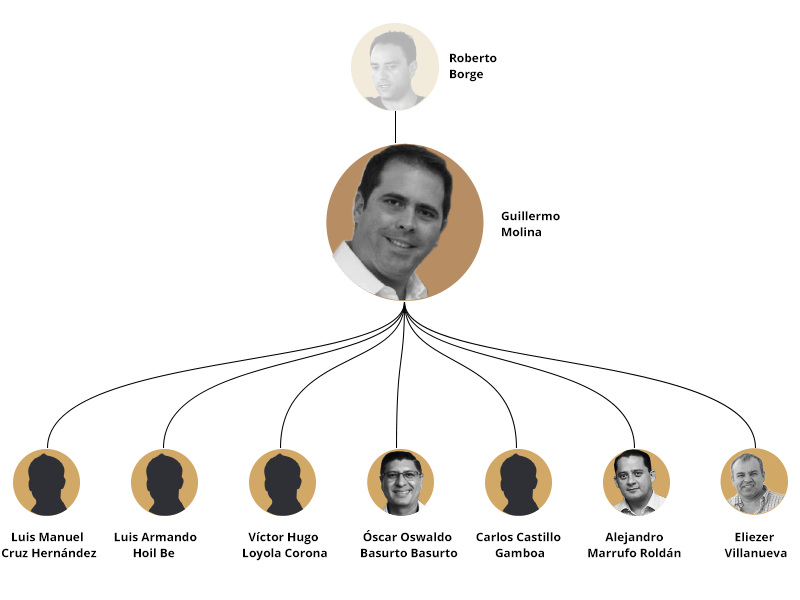 Roberto Borge

Guillermo Molina

Luis Manuel Cruz Hernández

Luis Armando Hoil Be

Víctor Hugo Loyola Corona

Óscar Oswaldo Basurto Basurto

Carlos Castillo Gamboa

Alejandro Marrufo Roldán

Eliezer Villanueva