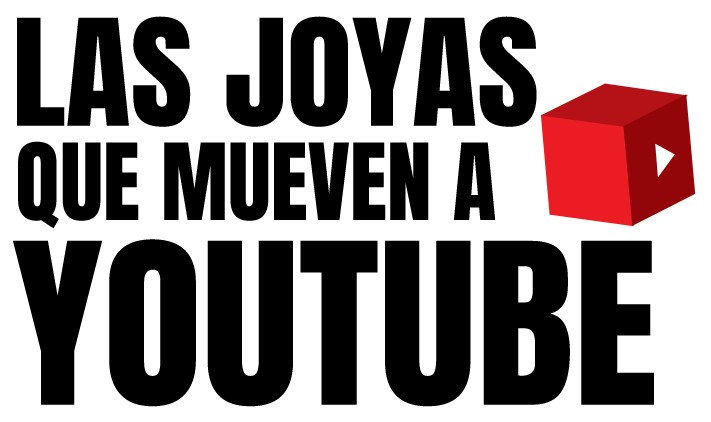 LAS JOYAS QUE MUEVEN A YOUTUBE