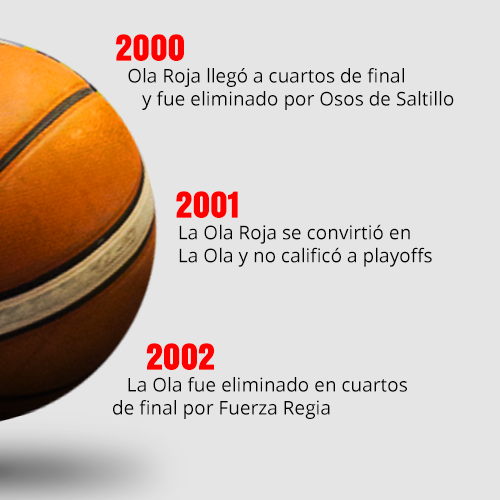 2000
Ola Roja llegó a cuartos de final y fue eliminado por Osos de Saltillo

2001
La Ola Roja se convirtió en La Ola y no calificó a playoffs

2002
La Ola fue eliminado en cuartos de final por Fuerza Regia