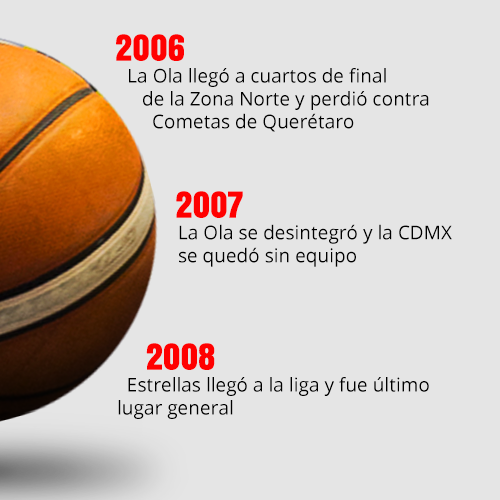 2006
La Ola llegó a cuartos de final de la Zona Norte y perdió contra Cometas de Querétaro

2007
La Ola se desintegró y la CDMX se quedó sin equipo

2008
Estrellas llegó a la liga y fue último lugar general