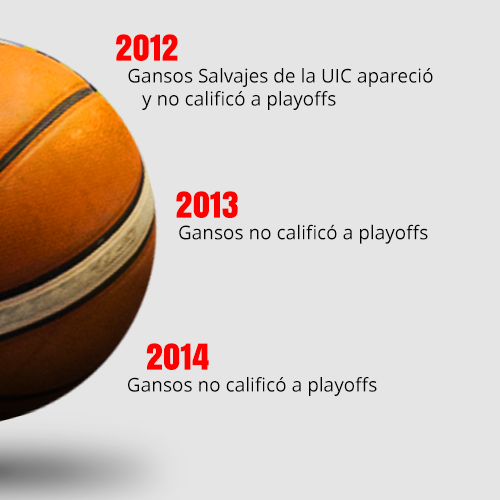 2012
Gansos Salvajes de la UIC apareció y no calificó a playoffs

2013
Gansos no calificó a playoffs

2014
Gansos no calificó a playoffs