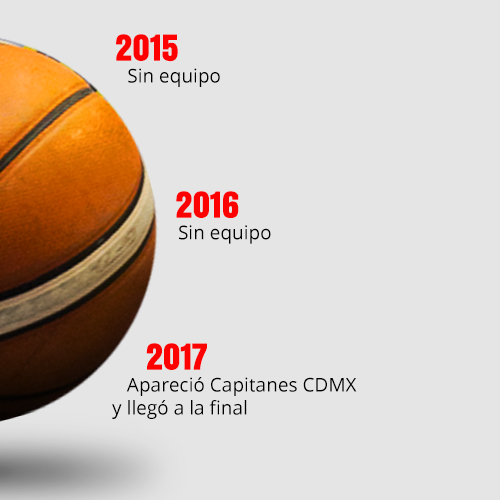 2015
Sin equipo

2016
Sin equipo

2017
Apareció Capitanes CDMX y llegó a la final