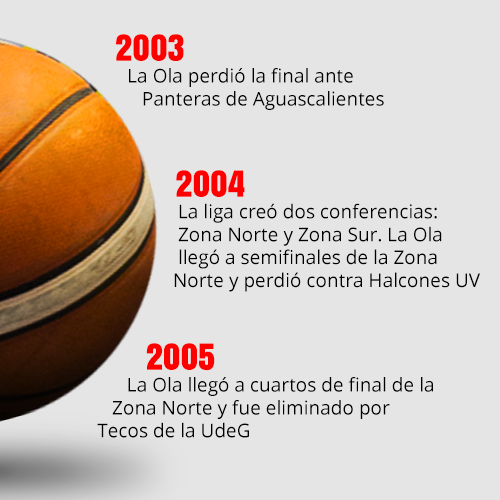 2003
La Ola perdió la final ante Panteras de Aguascalientes

2004
La liga creó dos conferencias: Zona Norte y Zona Sur. La Ola llegó a semifinales de la Zona Norte y perdió contra Halcones UV

2005
La Ola llegó a cuartos de final de la Zona Norte y fue eliminado por Tecos de la UdeG