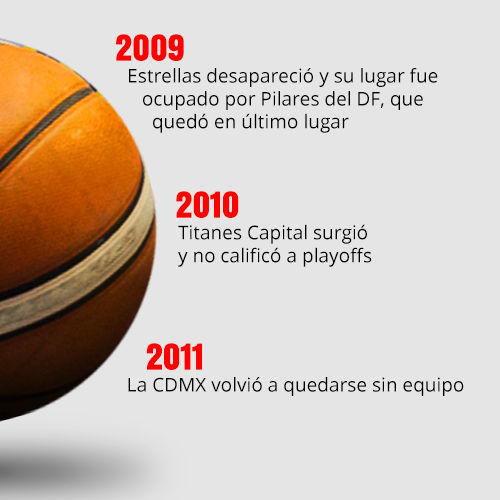 2009
Estrellas desapareció y su lugar fue ocupado por Pilares del DF, que quedó en último lugar

2010
Titanes Capital surgió y no calificó a playoffs

2011
La CDMX volvió a quedarse sin equipo