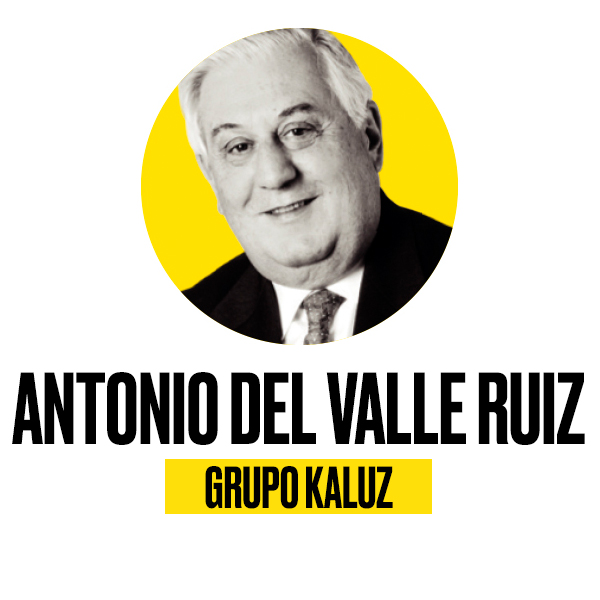 ANTONIO DEL VALLE RUIZ

GRUPO KALUZ