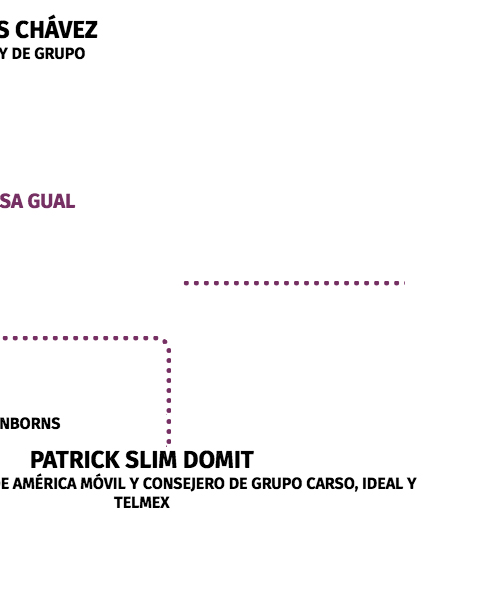 S CHÁVEZ
Y DE GRUPO

SA GUAL

NBORNS

PATRICK SLIM DOMIT
E AMÉRICA MÓVIL Y CONSEJERO DE GRUPO CARSO, IDEAL Y TELMEX