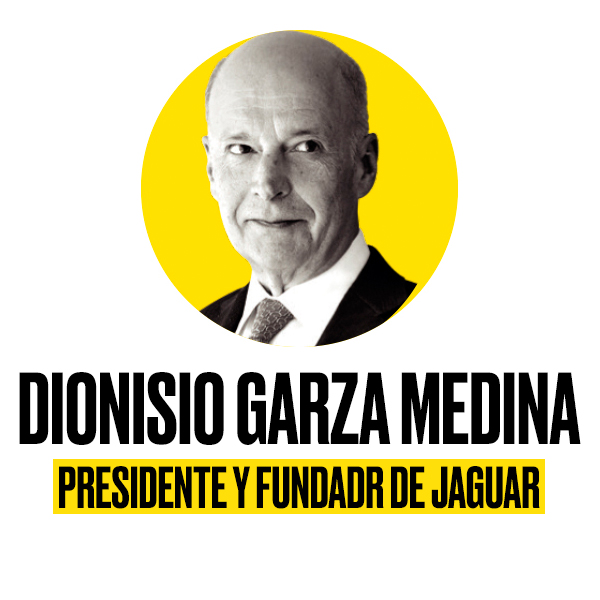 DIONISIO GARZA MEDINA

PRESIDENTE Y FUNDADR DE JAGUAR