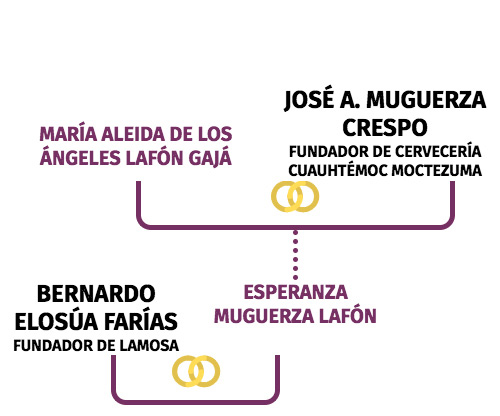 MARÍA ALEIDA DE LOS ÁNGELES LAFÓN GAJÁ

JOSÉ A. MUGUERZA CRESPO
FUNDADOR DE CERVECERÍA CUAUHTÉMOC MOCTEZUMA

BERNARDO ELOSÚA FARÍAS
FUNDADOR DE LAMOSA

ESPERANZA MUGUERZA LAFÓN