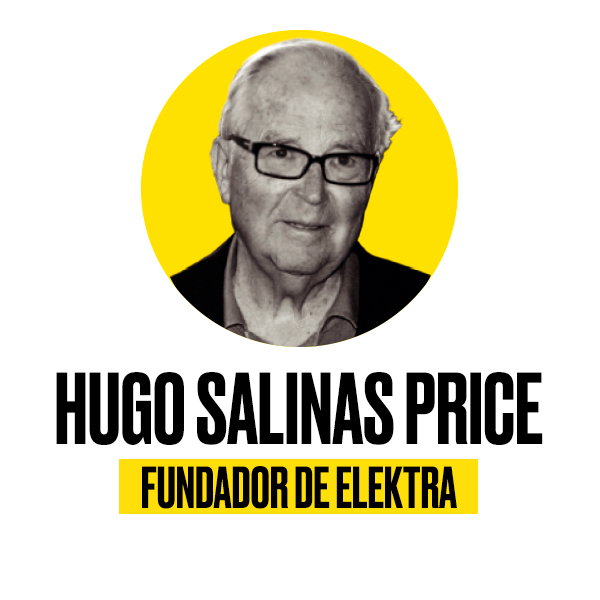 HUGO SALINAS PRICE
FUNDADOR DE ELEKTRA