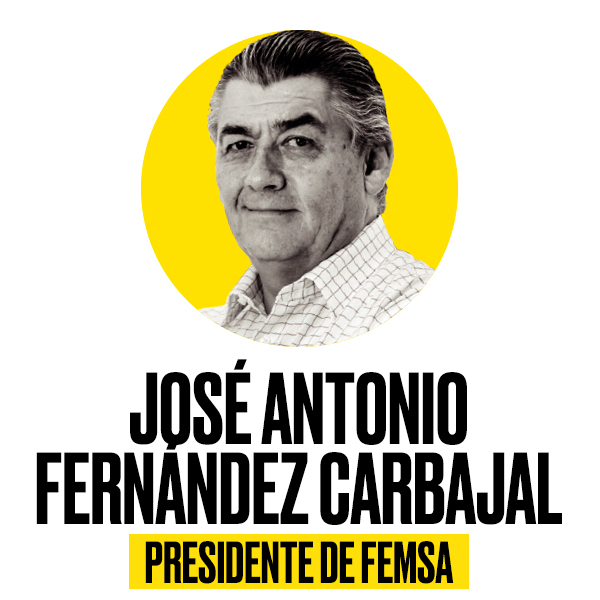 JOSÉ ANTONIO FERNÁNDEZ CARBAJAL

PRESIDENTE DE FEMSA