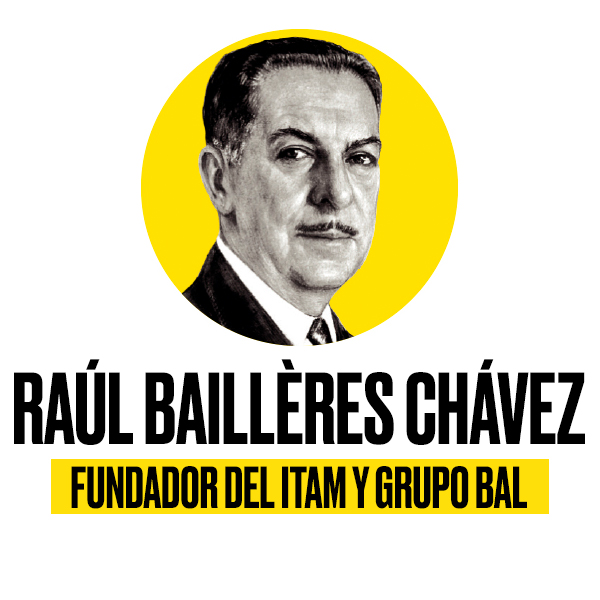 RAÚL BAILLÈRES CHÁVEZ

FUNDADOR DEL ITAM Y GRUPO BAL