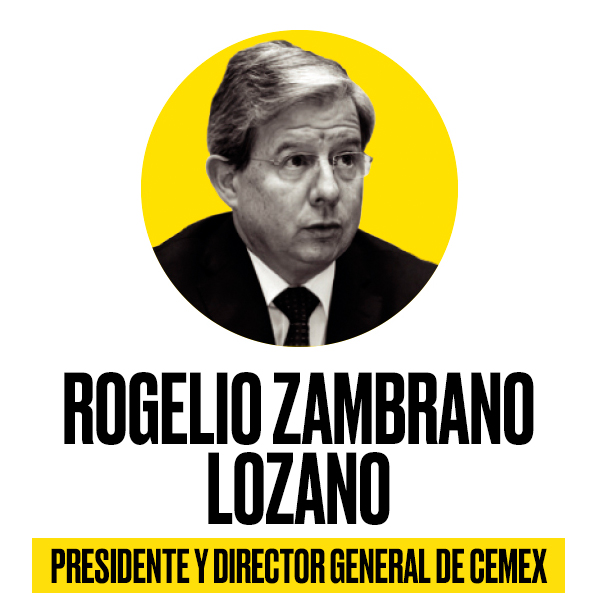 ROGELIO ZAMBRANO LOZANO

PRESIDENTE Y DIRECTOR GENERAL DE CEMEX