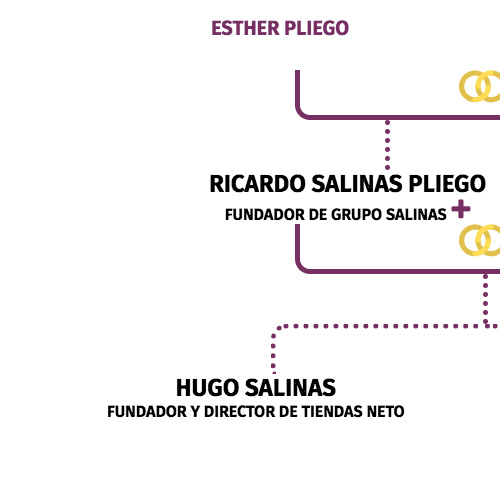 ESTHER PLIEGO

RICARDO SALINAS PLIEGO
FUNDADOR DE GRUPO SALINAS +

HUGO SALINAS
FUNDADOR Y DIRECTOR DE TIENDAS NETO