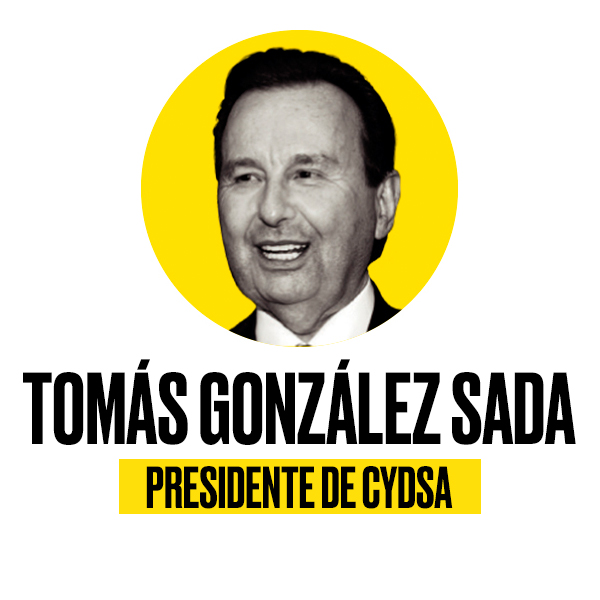 TOMÁS GONZÁLEZ SADA
PRESIDENTE DE CYDSA