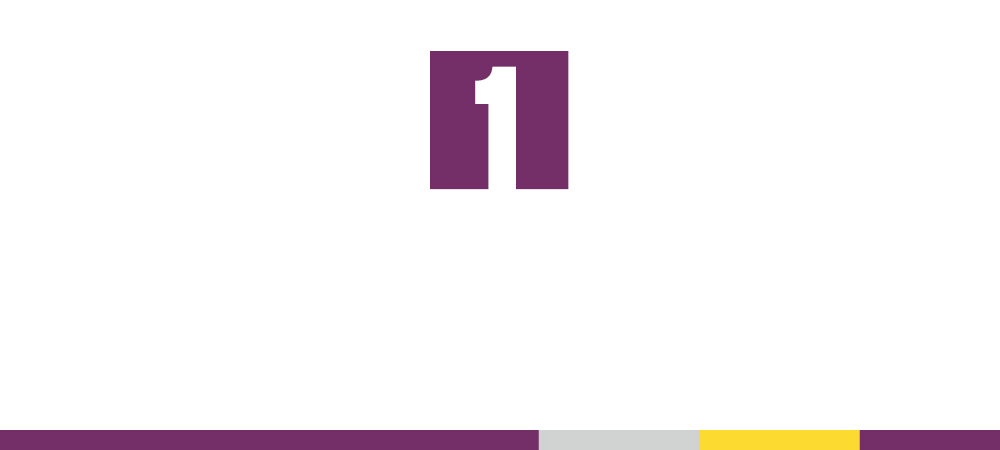 1