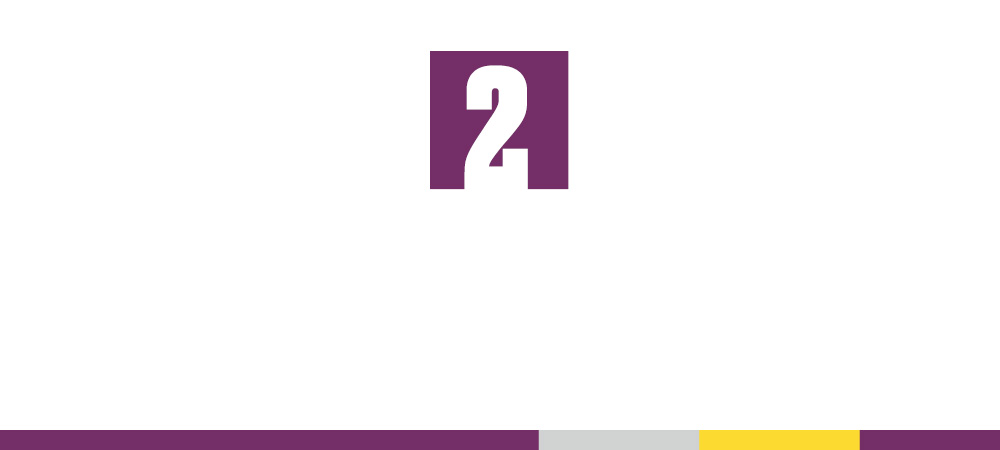 2