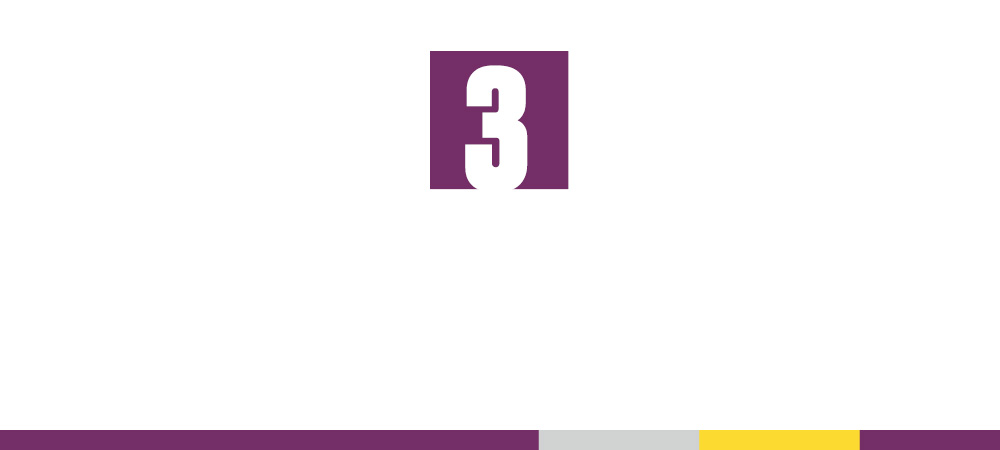 3