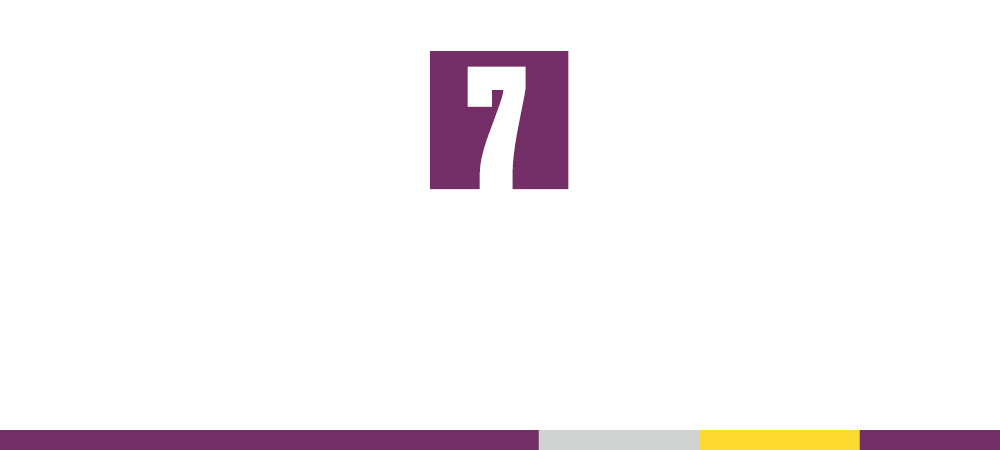 7