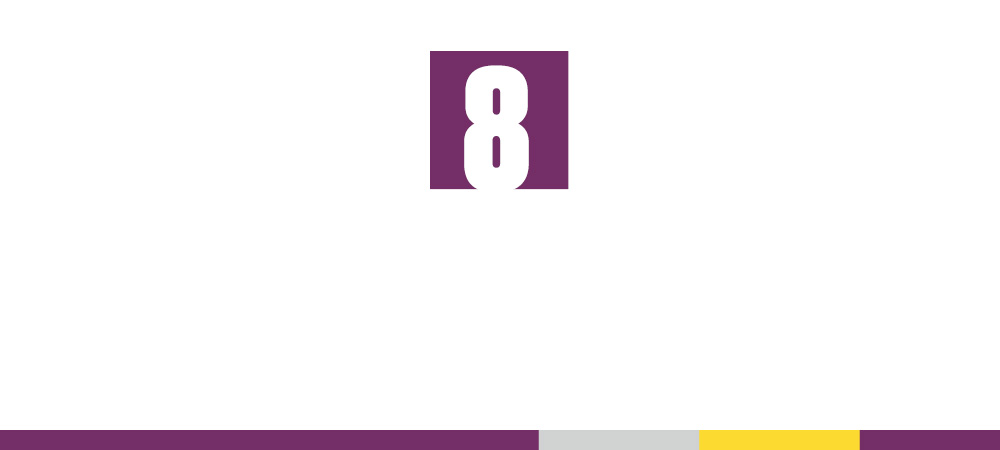 8