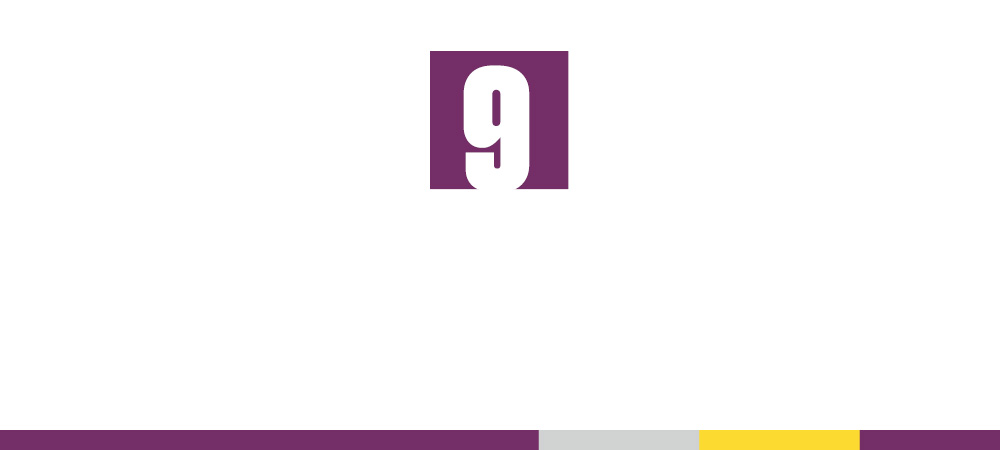 9