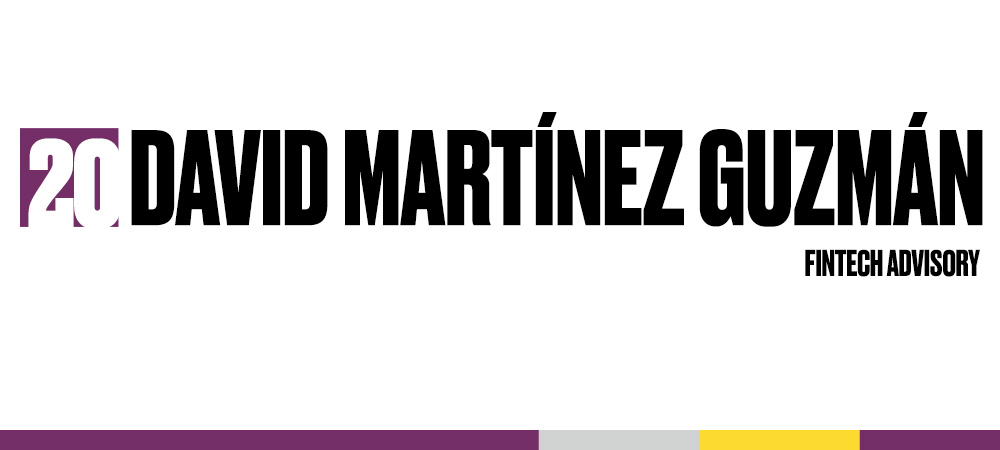 20 DAVID MARTÍNEZ GUZMÁN

FINTECH ADVISORY