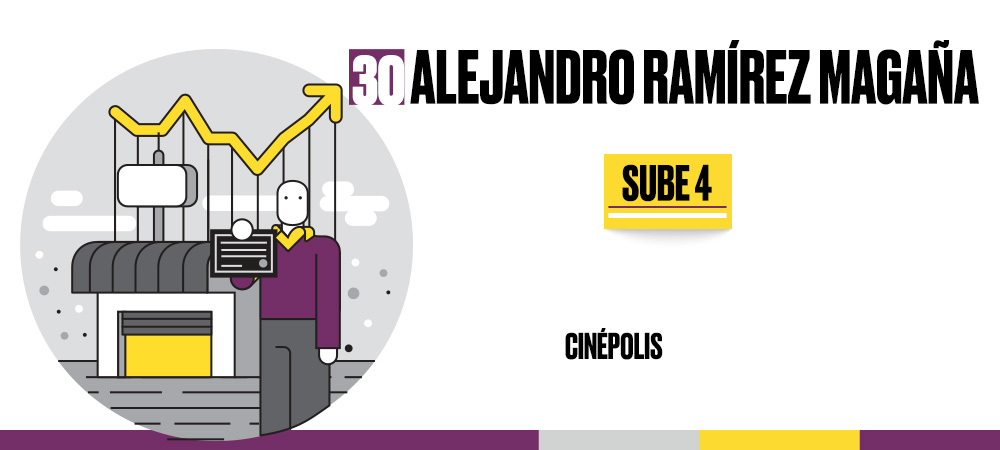 30 ALEJANDRO RAMÍREZ MAGAÑA

SUBE 4

CINÉPOLIS