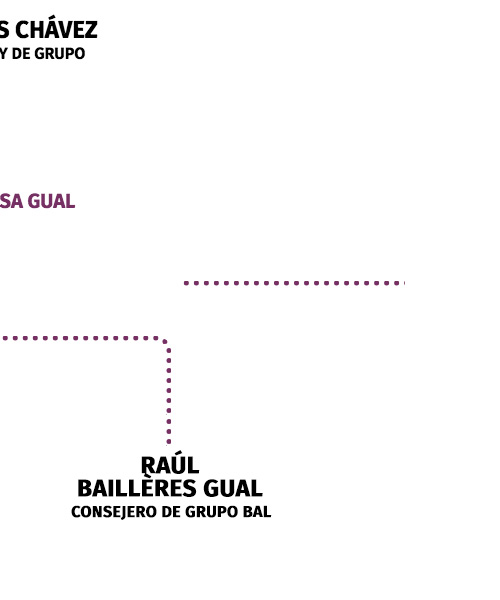 S CHÁVEZ
Y DE GRUPO

SA GUAL

RAÚL
BAILLÈRES GUAL
CONSEJERO DE GRUPO BAL