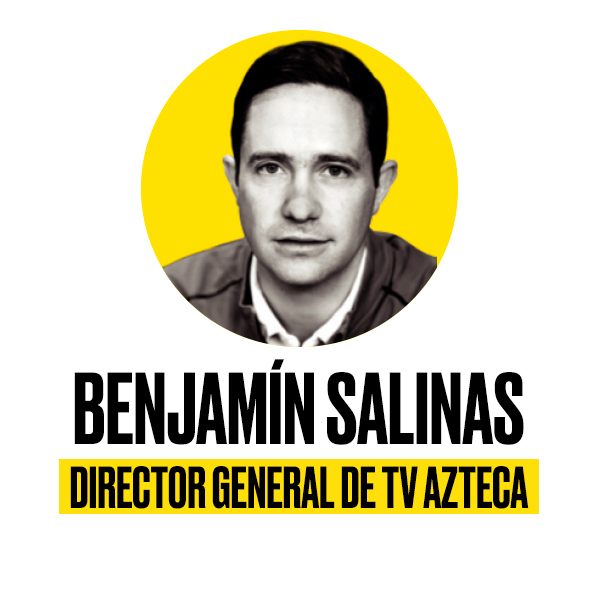 BENJAMÍN SALINAS

DIRECTOR GENERAL DE TV AZTECA