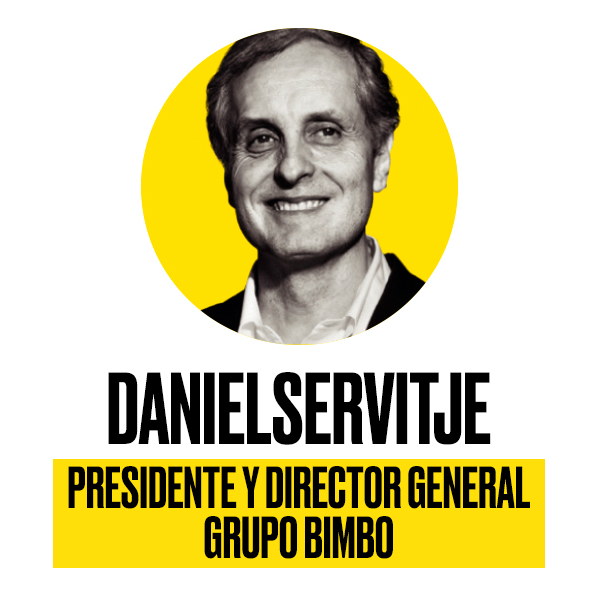 DANIELSERVITJE

PRESIDENTE Y DIRECTOR GENERAL GRUPO BIMBO