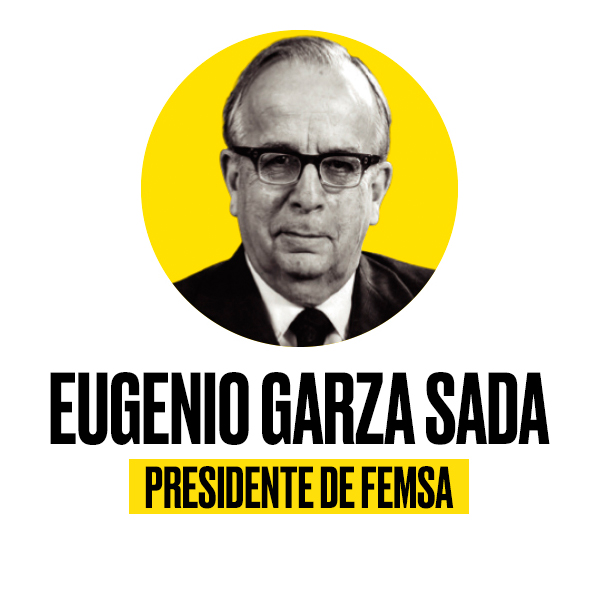 EUGENIO GARZA SADA

PRESIDENTE DE FEMSA