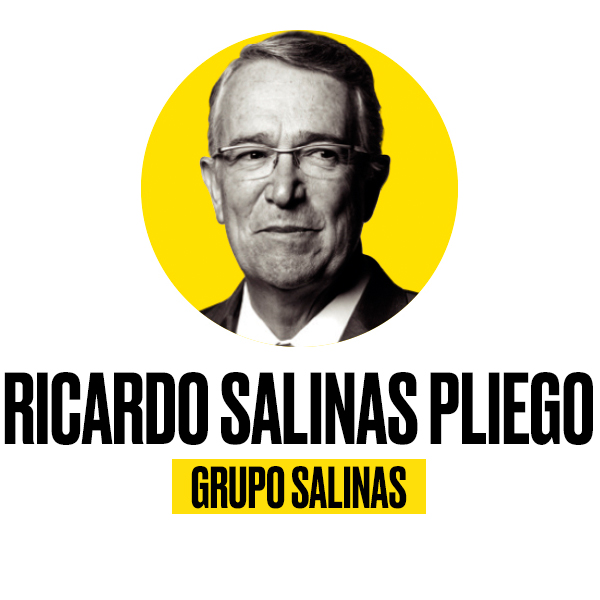 RICARDO SALINAS PLIEGO
GRUPO SALINAS