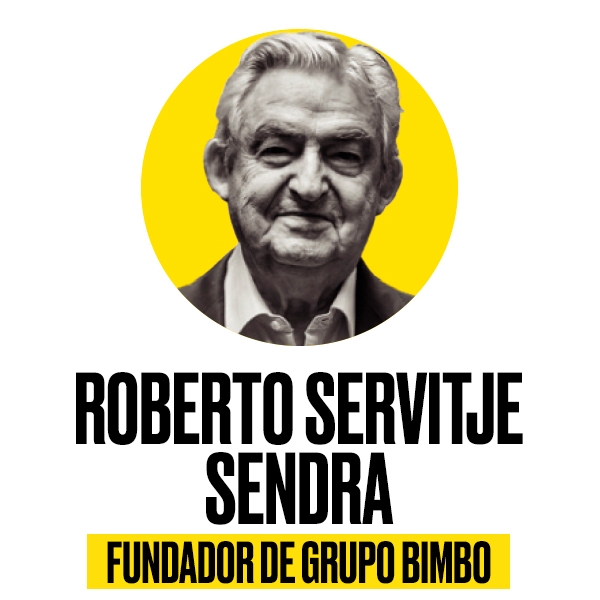 ROBERTO SERVITJE SENDRA

FUNDADOR DE GRUPO BIMBO