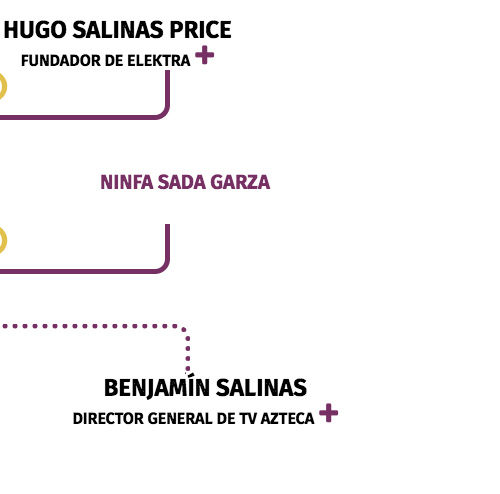 HUGO SALINAS PRICE
FUNDADOR DE ELEKTRA +

NINFA SADA GARZA

BENJAMÍN SALINAS
DIRECTOR GENERAL DE TV AZTECA +