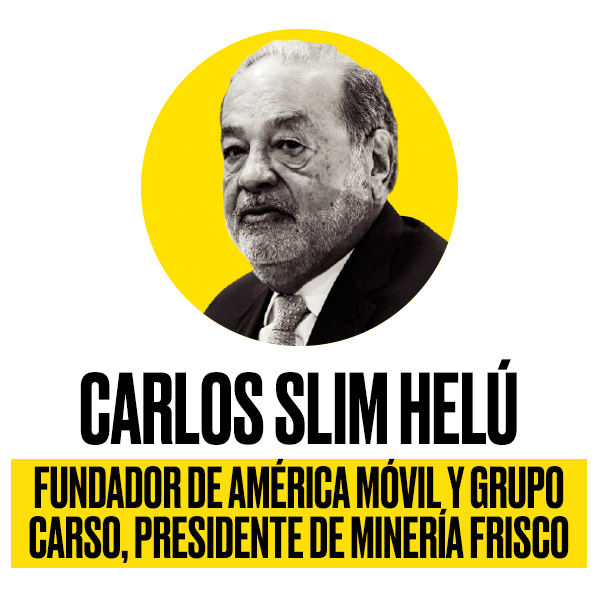 CARLOS SLIM HELÚ

FUNDADOR DE AMÉRICA MÓVIL Y GRUPO CARSO, PRESIDENTE DE MINERÍA FRISCO