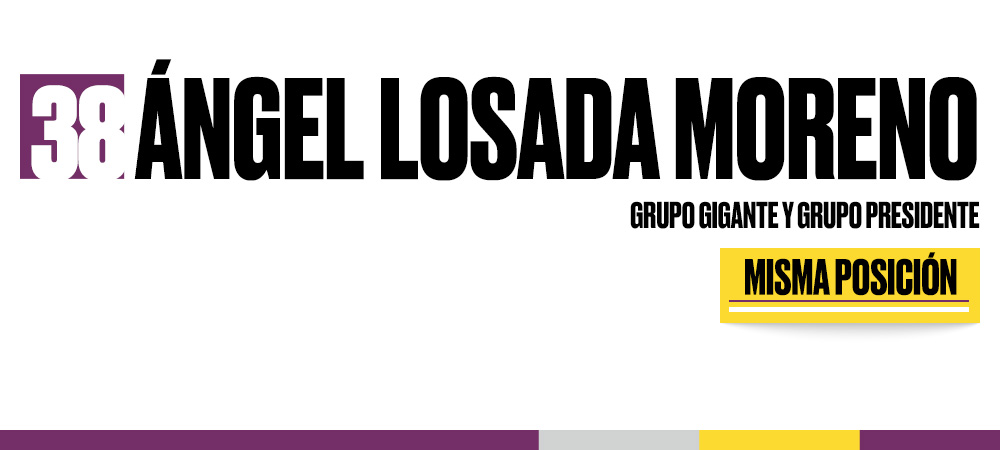 38 ÁNGEL LOSADA MORENO

GRUPO GIGANTE Y GRUPO PRESIDENTE

MISMA POSICIÓN