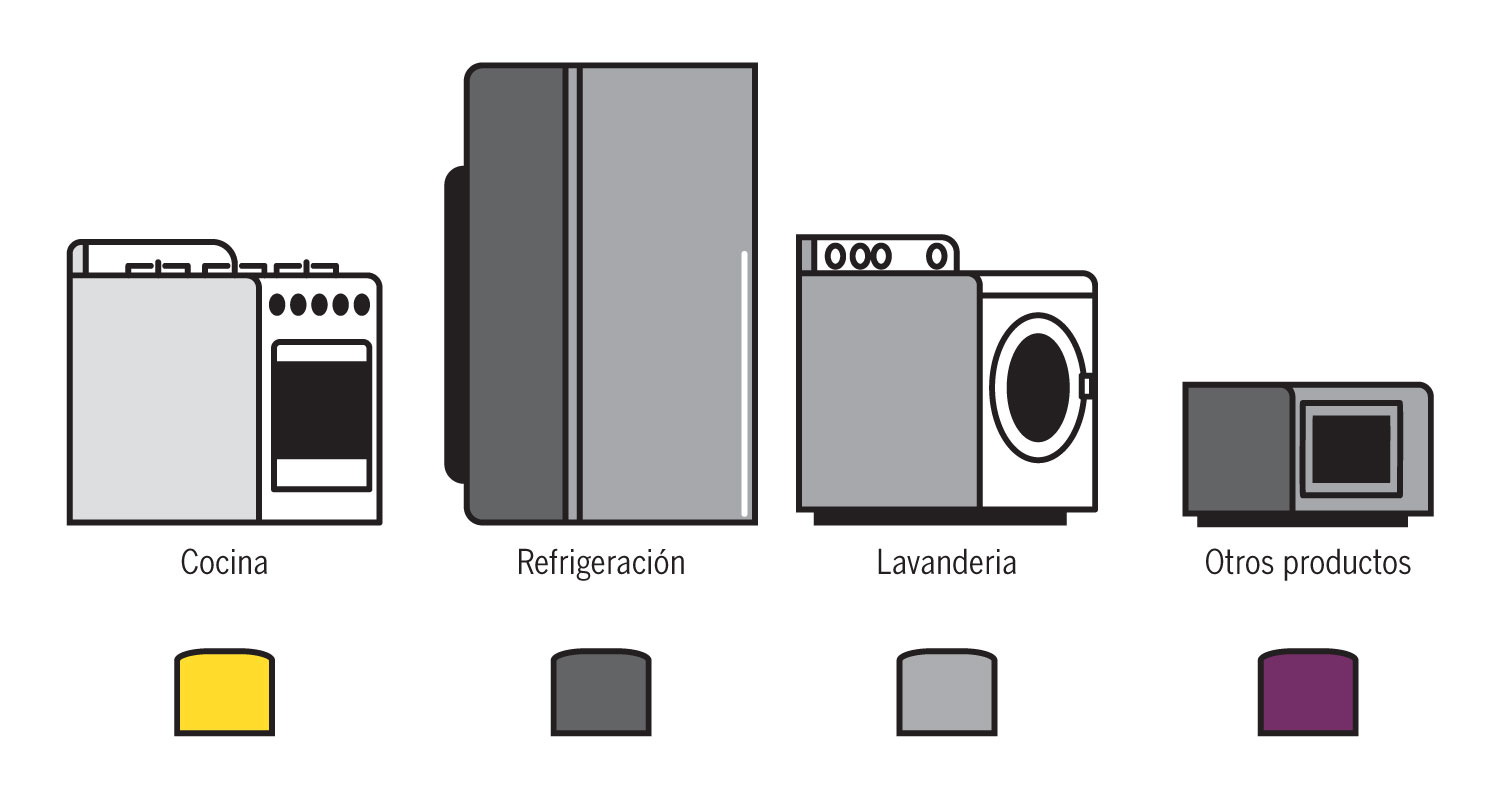 Cocina

Refrigeración

Lavanderia

Otros productos